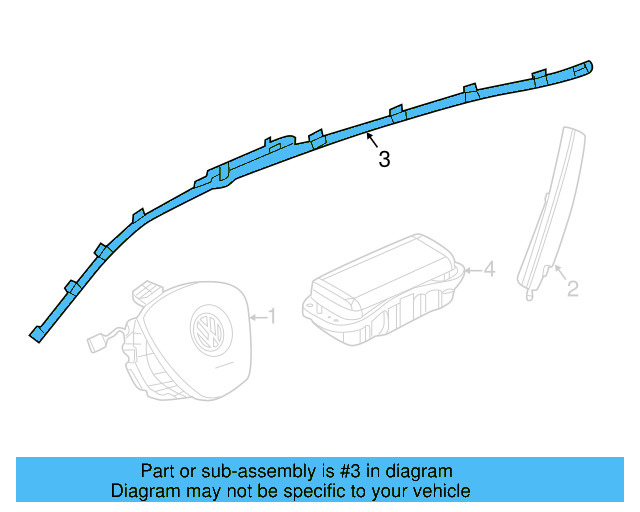 3

4

2

1

Part or sub-assembly is #3 in diagram
Diagram may not be specific to your vehicle