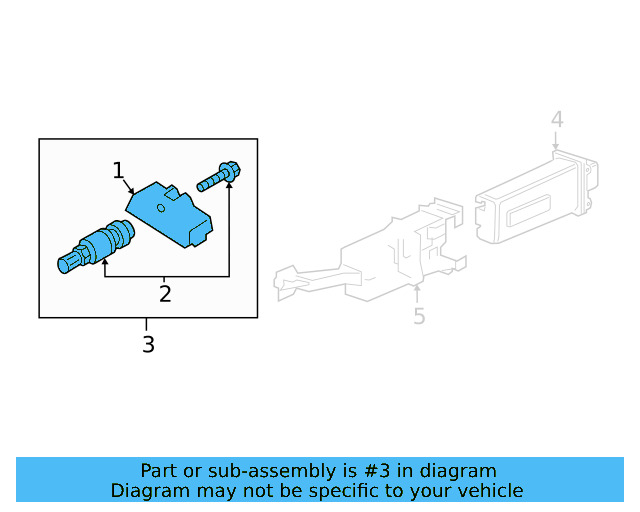 1
2
3
4
5

Part or sub-assembly is #3 in diagram
Diagram may not be specific to your vehicle