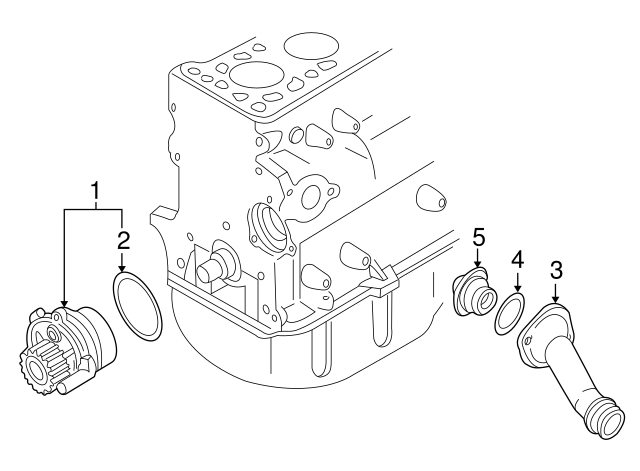 1
2
5
4
3