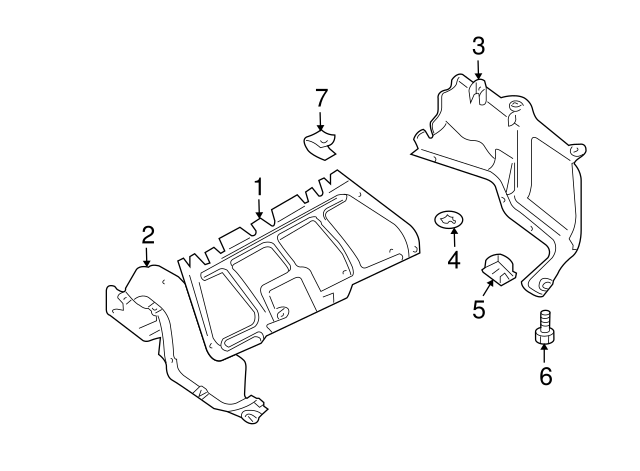 3
7
1
2
4
5
6