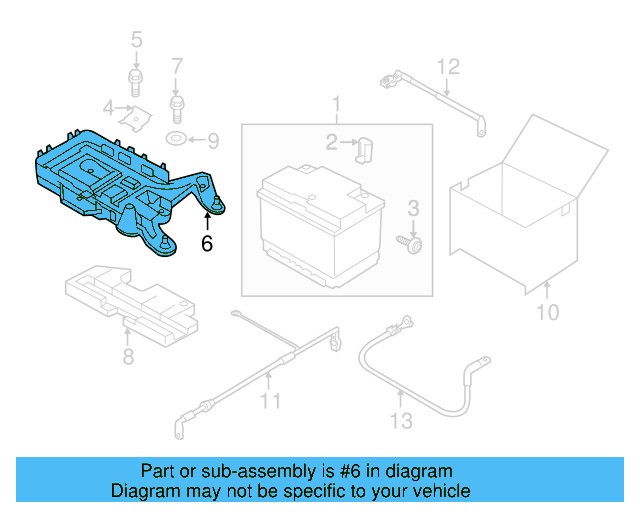 5
7
12
4
9
1
2
3
6
10
8
11
13

Part or sub-assembly is #6 in diagram
Diagram may not be specific to your vehicle