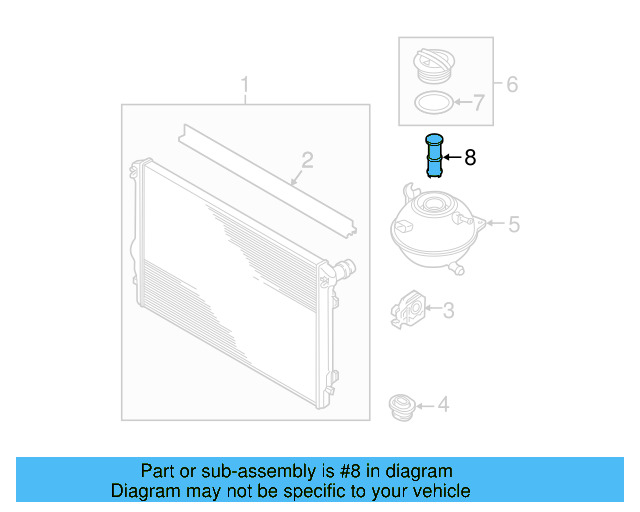 1
2
6
7
8
5
3
4

Part or sub-assembly is #8 in diagram
Diagram may not be specific to your vehicle