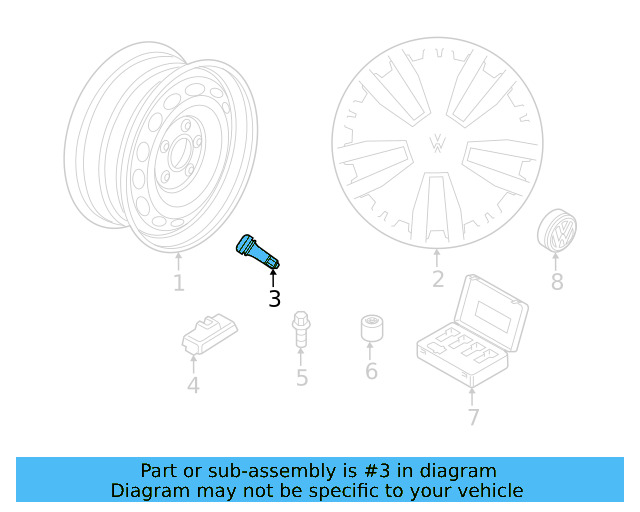 1
2
8
3
4
5
6
7

Part or sub-assembly is #3 in diagram
Diagram may not be specific to your vehicle