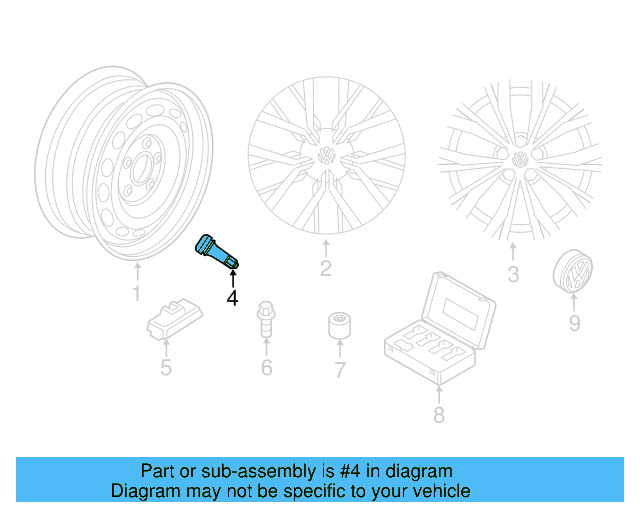 1

2

3

4

5

6

7

8

9

Part or sub-assembly is #4 in diagram
Diagram may not be specific to your vehicle