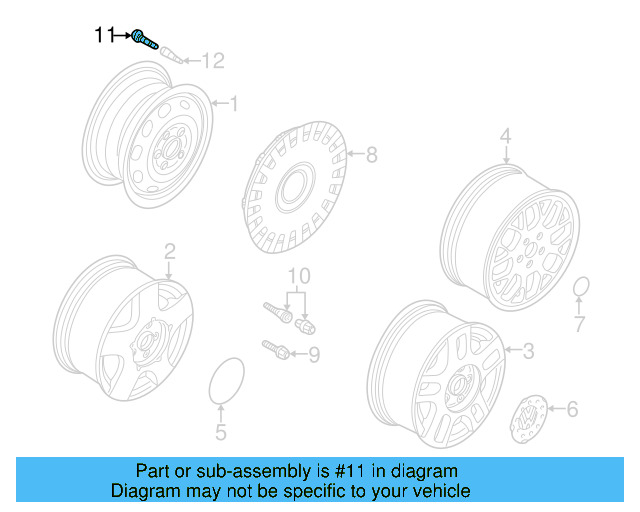 11
12
1
8
4
2
10
7
9
3
5
6

Part or sub-assembly is #11 in diagram
Diagram may not be specific to your vehicle