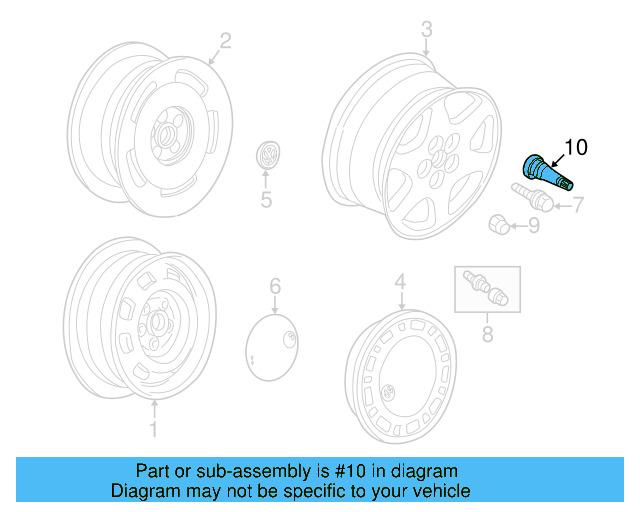 2
3
10
5
7
9
6
4
8
1

Part or sub-assembly is #10 in diagram
Diagram may not be specific to your vehicle