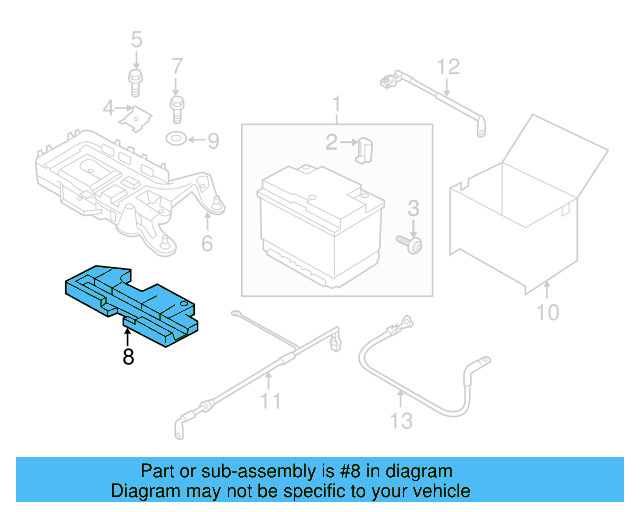 5
7
12
4
9
1
2
3
6
10
8
11
13

Part or sub-assembly is #8 in diagram
Diagram may not be specific to your vehicle