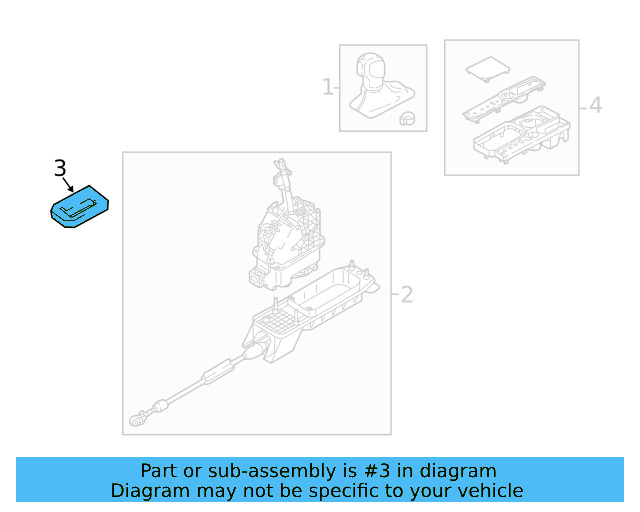 1

4

3

2

Part or sub-assembly is #3 in diagram
Diagram may not be specific to your vehicle