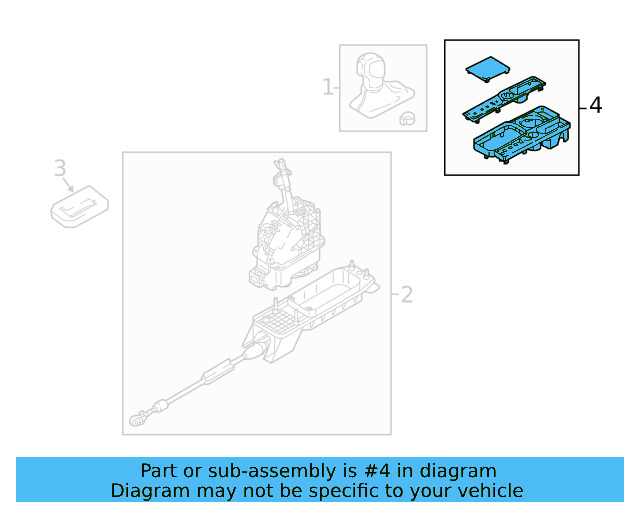 1
4
3
2
Part or sub-assembly is #4 in diagram
Diagram may not be specific to your vehicle