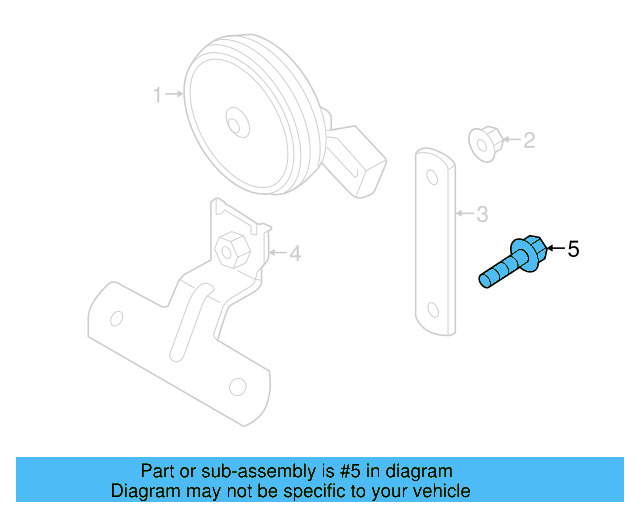 1
2
3
4
5

Part or sub-assembly is #5 in diagram
Diagram may not be specific to your vehicle