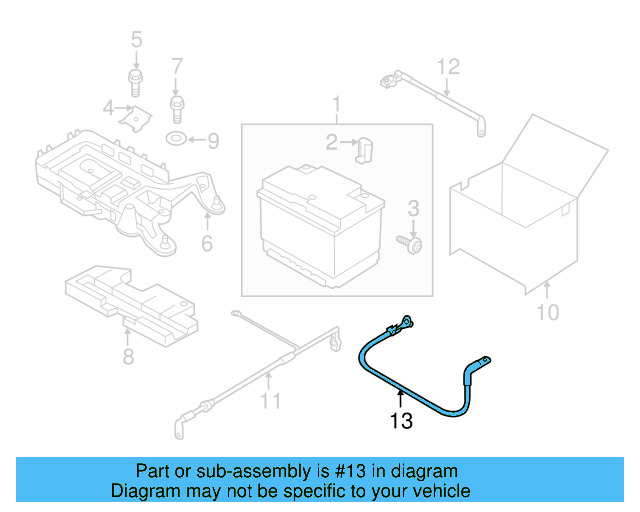 5
7
12
4
9
1
2
3
6
10
8
11
13

Part or sub-assembly is #13 in diagram
Diagram may not be specific to your vehicle