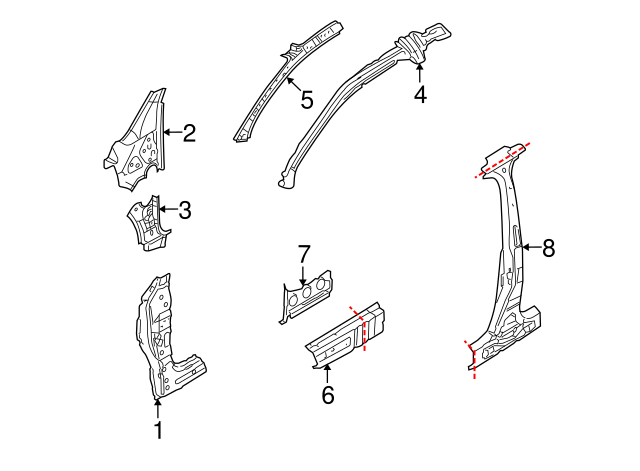 5
4
2
3
8
7
6
1