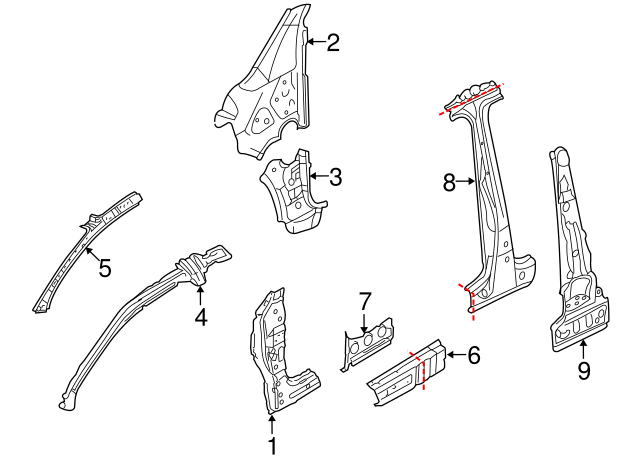 2
3
8
5
4
7
6
9
1