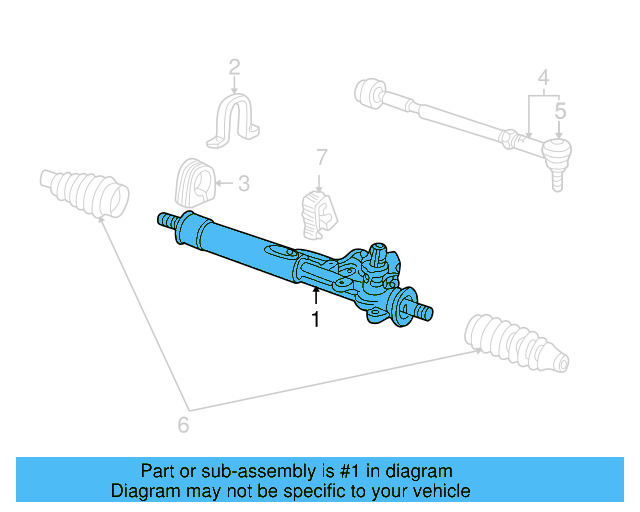 2

4

5

3

7

1

6

Part or sub-assembly is #1 in diagram
Diagram may not be specific to your vehicle