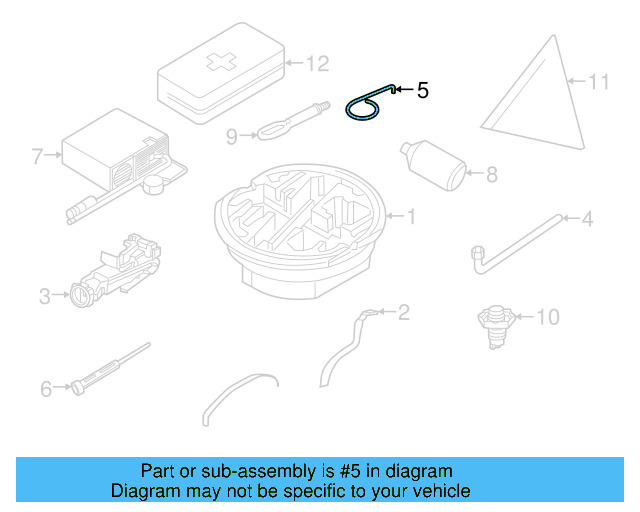 12
5
11
9
7
8
1
4
3
2
10
6

Part or sub-assembly is #5 in diagram
Diagram may not be specific to your vehicle