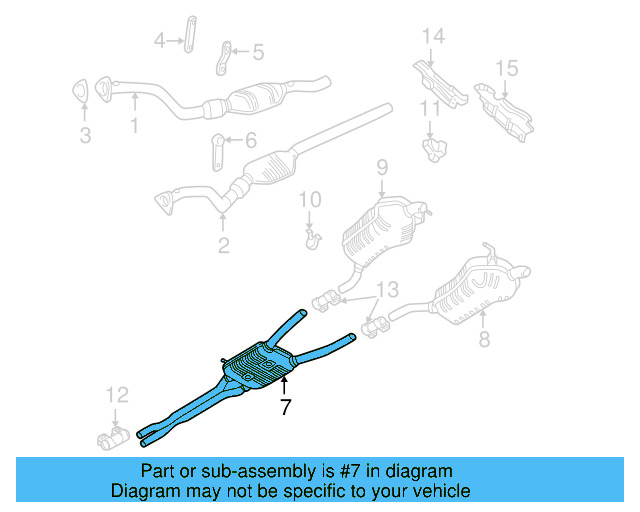 4
5
14
15
3
1
6
11
9
10
2
13
8
12
7

Part or sub-assembly is #7 in diagram
Diagram may not be specific to your vehicle