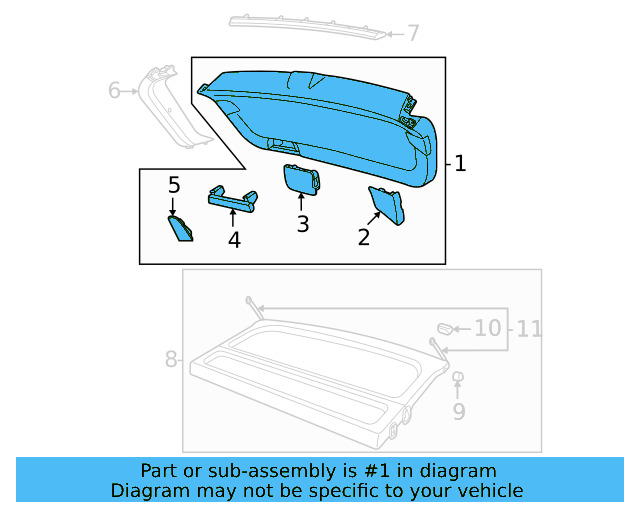 7
6
1
5
4
3
2
10
11
8
9

Part or sub-assembly is #1 in diagram
Diagram may not be specific to your vehicle