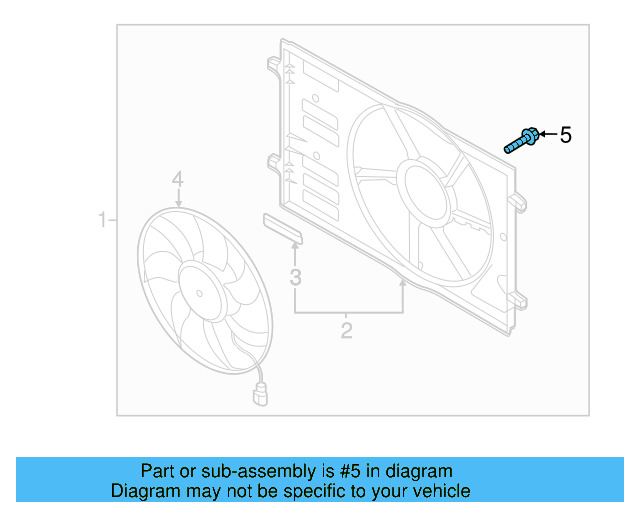 5
4
1
3
2

Part or sub-assembly is #5 in diagram
Diagram may not be specific to your vehicle