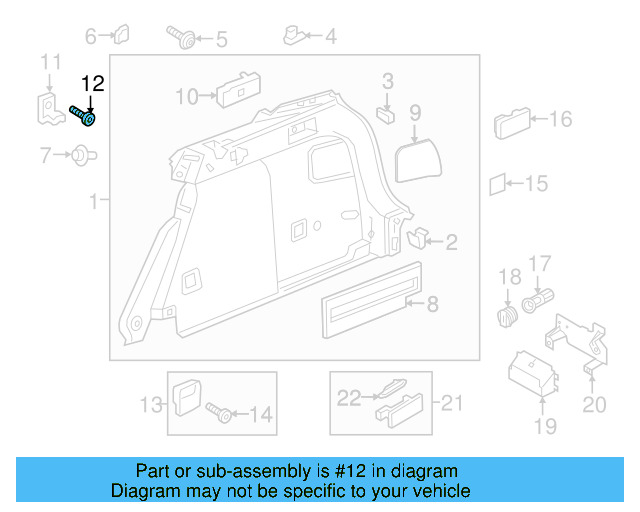 6
5
4
11
12
10
3
9
16
7
15
1
2
18
17
8
13
14
22
21
20
19

Part or sub-assembly is #12 in diagram
Diagram may not be specific to your vehicle