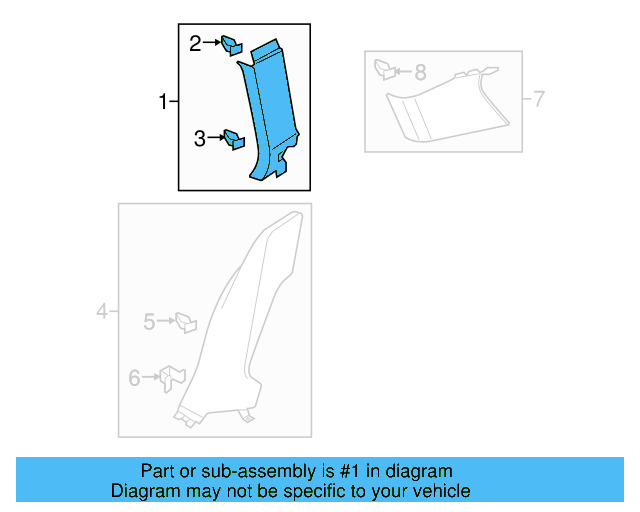 2
1
3
8
7
4
5
6

Part or sub-assembly is #1 in diagram
Diagram may not be specific to your vehicle