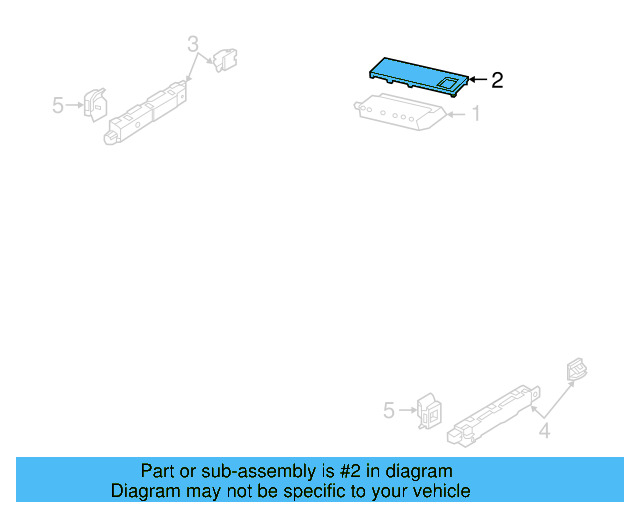 3
5
2
1
5
4
Part or sub-assembly is #2 in diagram
Diagram may not be specific to your vehicle