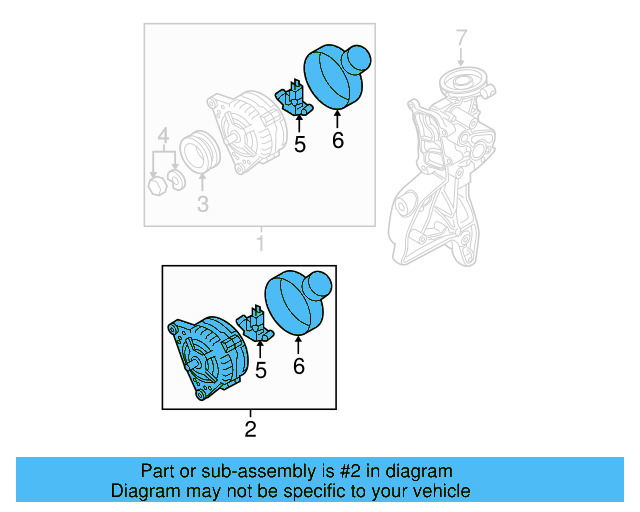 7
4
5
6
3
1
5
6
2
Part or sub-assembly is #2 in diagram
Diagram may not be specific to your vehicle