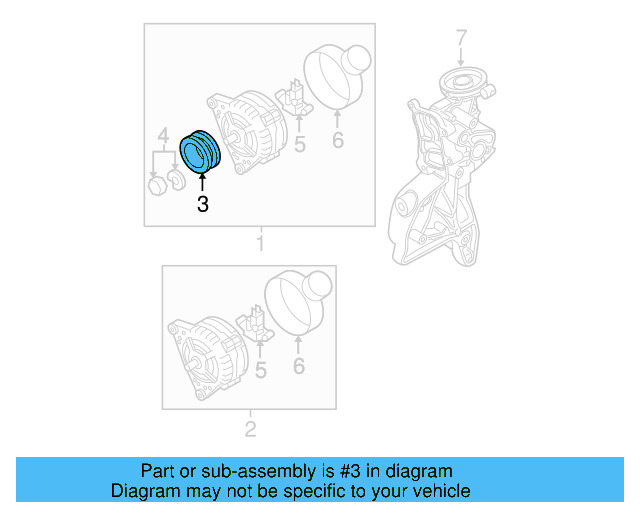 7
4
5
6
3
1
5
6
2

Part or sub-assembly is #3 in diagram
Diagram may not be specific to your vehicle