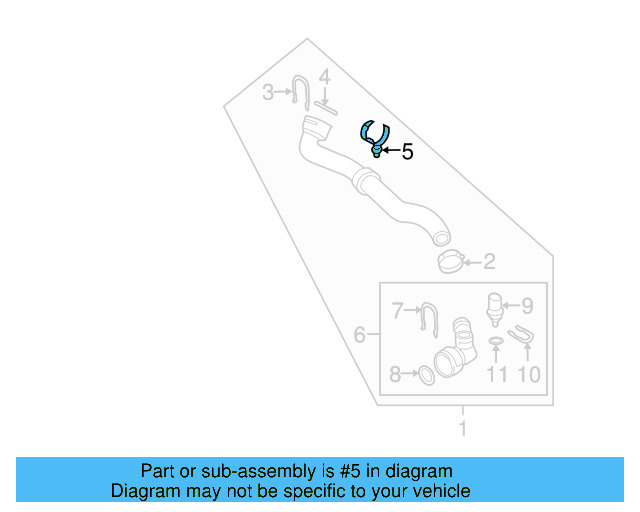 3
4
5
2
7
9
6
8
11
10
1

Part or sub-assembly is #5 in diagram
Diagram may not be specific to your vehicle