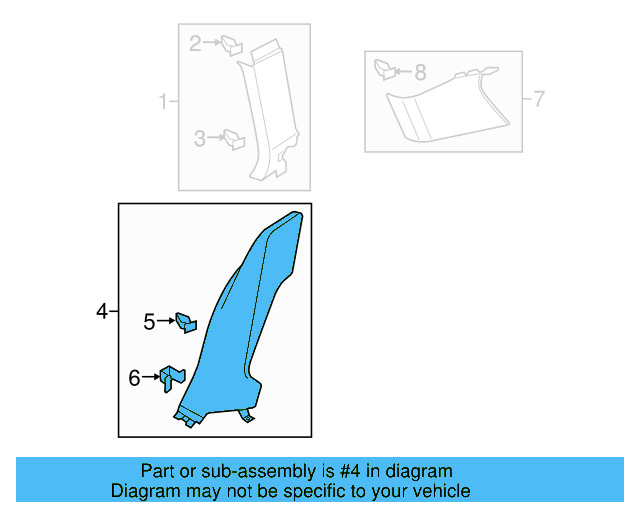 2
1
3
8
7
4
5
6

Part or sub-assembly is #4 in diagram
Diagram may not be specific to your vehicle