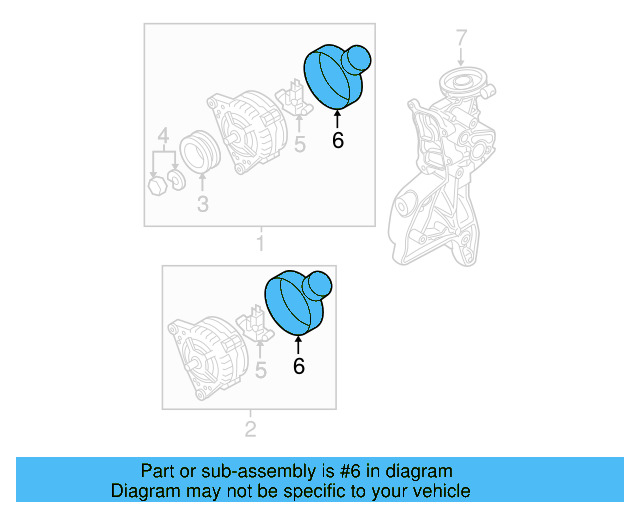 7

4

5

6

3

1

5

6

2

Part or sub-assembly is #6 in diagram
Diagram may not be specific to your vehicle