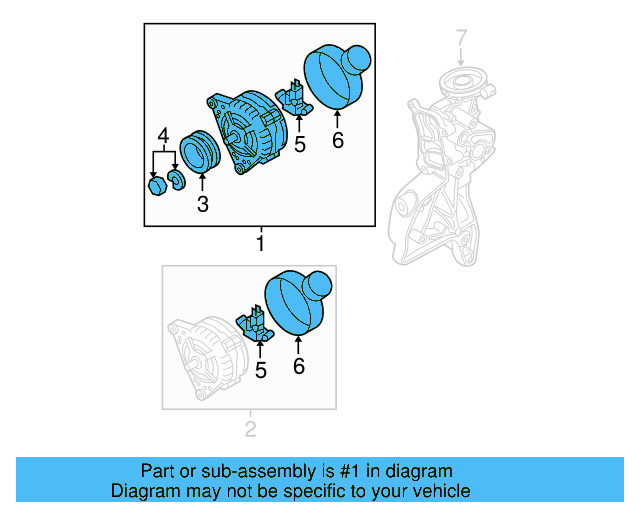 7

4

5

6

3

1

5

6

2

Part or sub-assembly is #1 in diagram
Diagram may not be specific to your vehicle