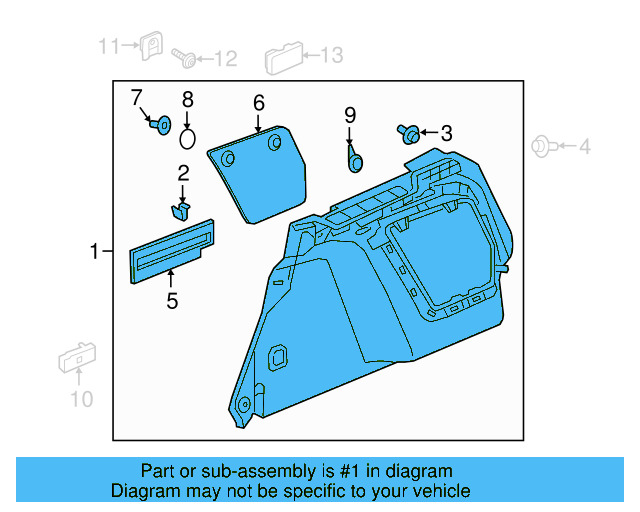 11
12
13
7
8
6
9
3
4
2
1
5
10

Part or sub-assembly is #1 in diagram
Diagram may not be specific to your vehicle