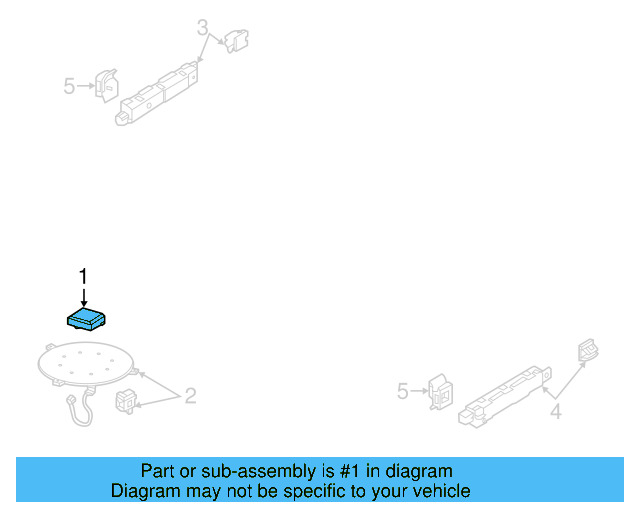 3

5

1

2

5

4

Part or sub-assembly is #1 in diagram
Diagram may not be specific to your vehicle