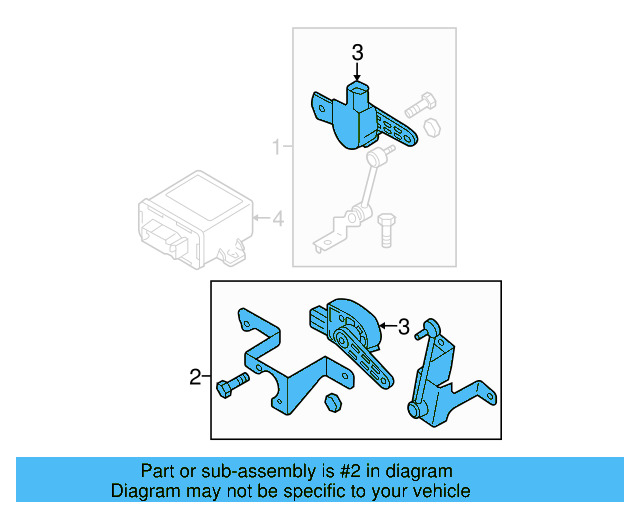 3

1

4

3

2

Part or sub-assembly is #2 in diagram
Diagram may not be specific to your vehicle