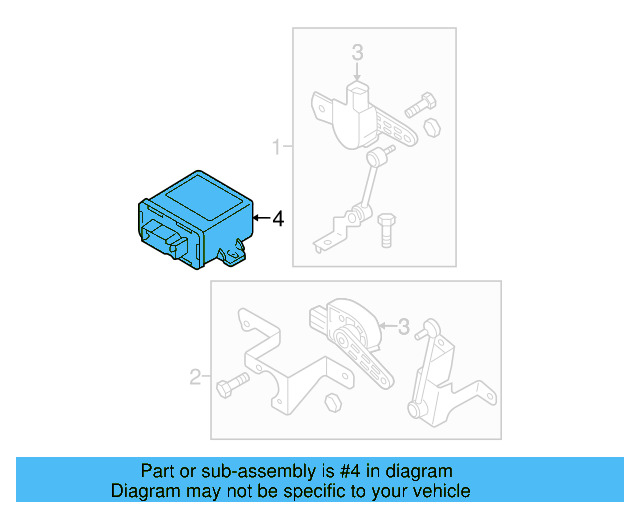 3
1
4
3
2

Part or sub-assembly is #4 in diagram
Diagram may not be specific to your vehicle