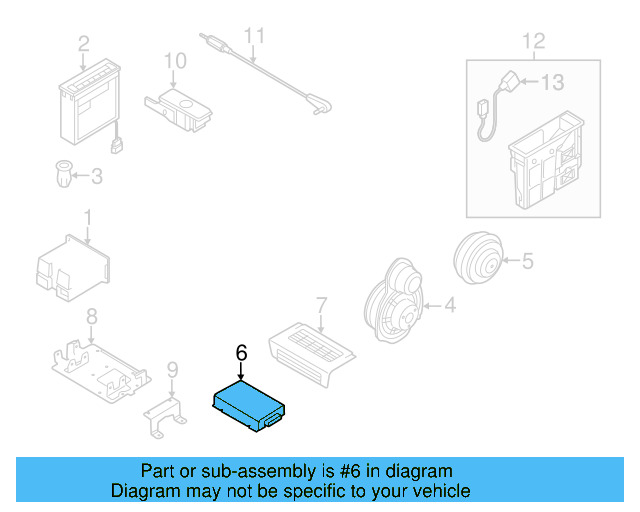 2
10
11
12
13
3
1
5
4
7
8
6
9

Part or sub-assembly is #6 in diagram
Diagram may not be specific to your vehicle