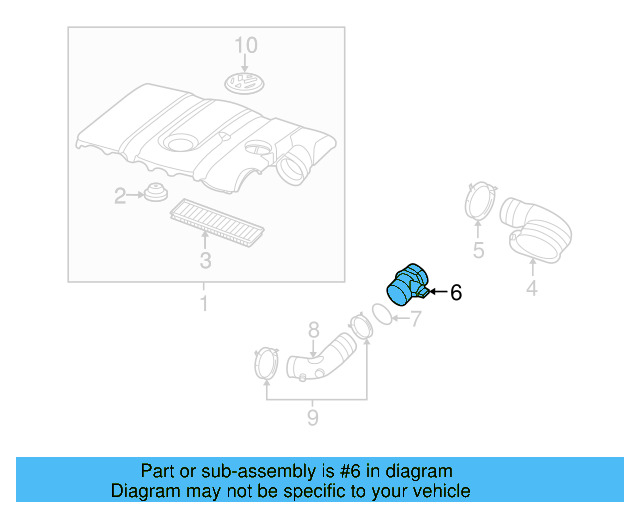 10

2

3

1

5

4

6

7

8

9

Part or sub-assembly is #6 in diagram
Diagram may not be specific to your vehicle