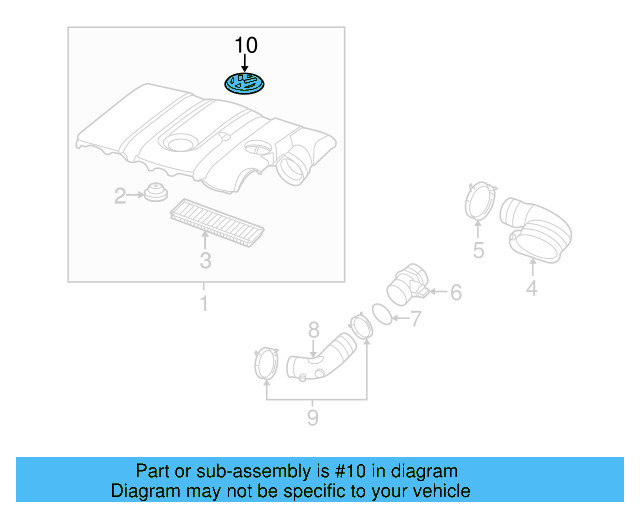 10
2
3
1
5
4
6
7
8
9

Part or sub-assembly is #10 in diagram
Diagram may not be specific to your vehicle