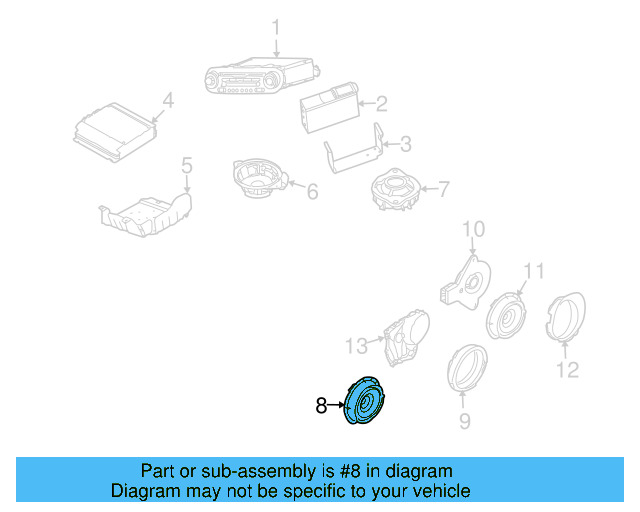 1
4
2
3
5
6
7
10
11
13
12
8
9

Part or sub-assembly is #8 in diagram
Diagram may not be specific to your vehicle