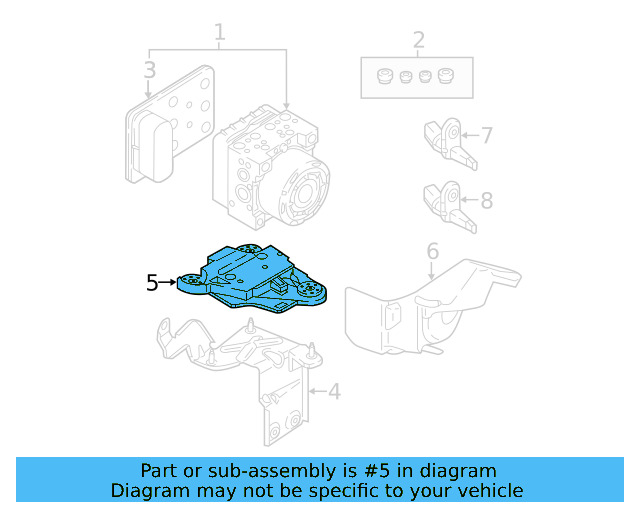 1
2
3
7
8
6
5
4

Part or sub-assembly is #5 in diagram
Diagram may not be specific to your vehicle