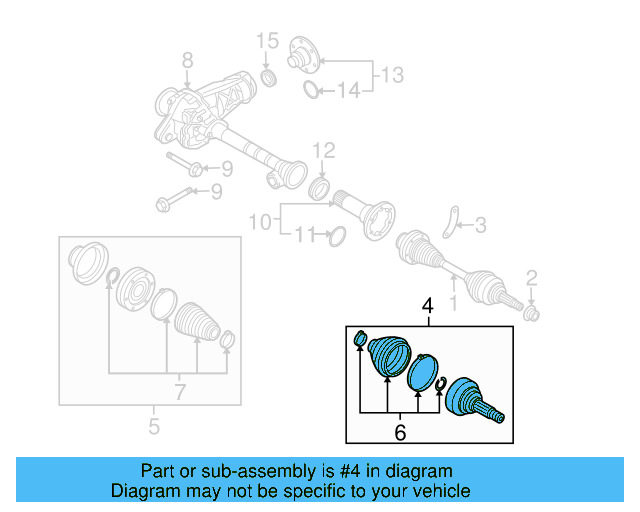 15
8
13
14
12
9
9
10
11
3
2
1
4
7
5
6

Part or sub-assembly is #4 in diagram
Diagram may not be specific to your vehicle