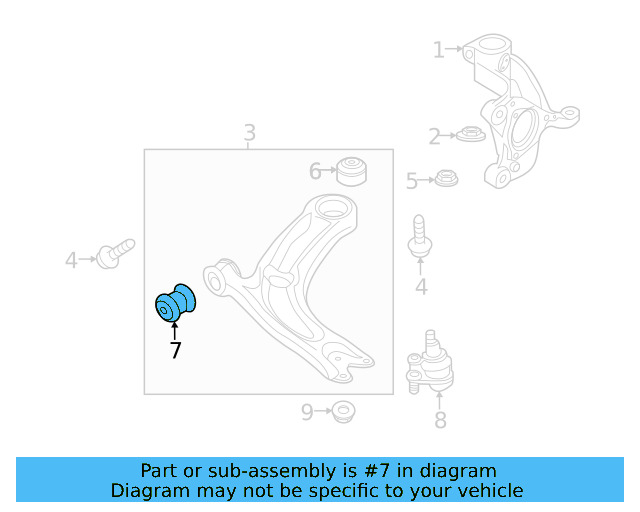 1
2
3
6
5
4
4
7
9
8

Part or sub-assembly is #7 in diagram
Diagram may not be specific to your vehicle