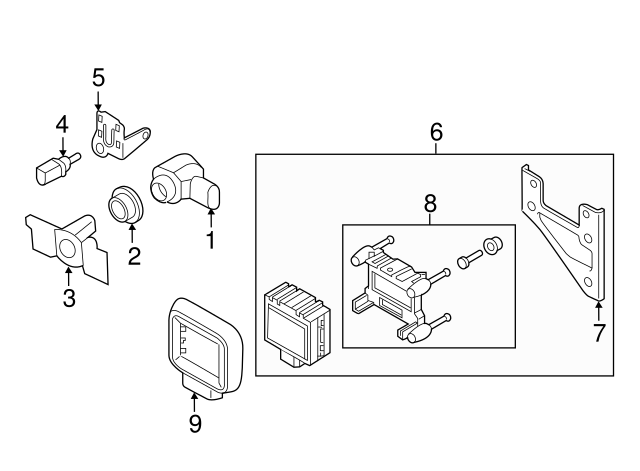 5
4
6
8
1
2
3
7
9