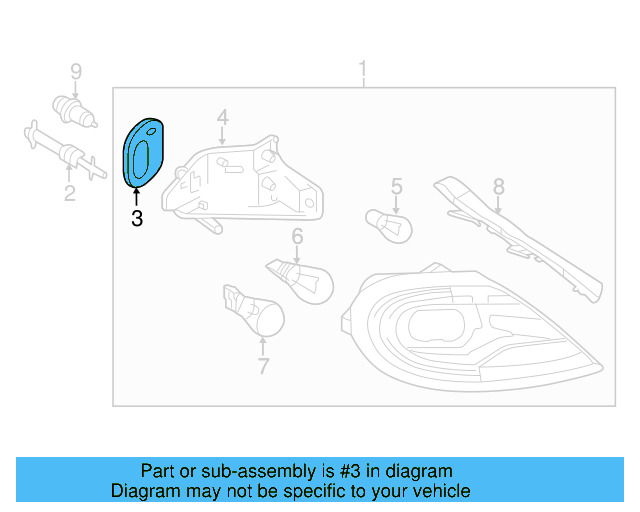 9
1
4
2
3
5
8
6
7

Part or sub-assembly is #3 in diagram
Diagram may not be specific to your vehicle