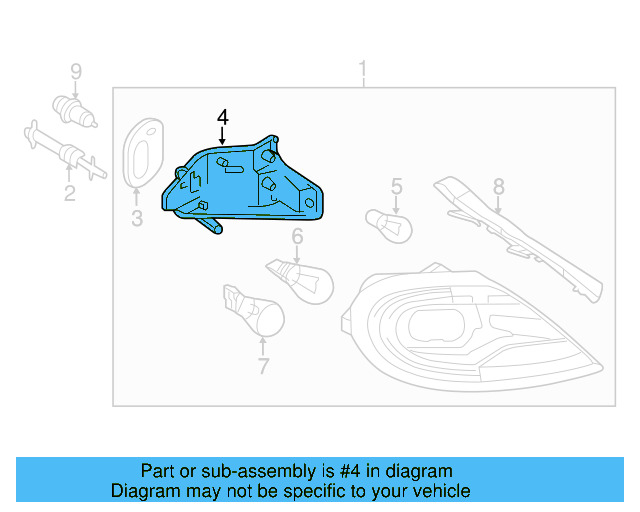 9
1
4
2
3
5
8
6
7

Part or sub-assembly is #4 in diagram
Diagram may not be specific to your vehicle