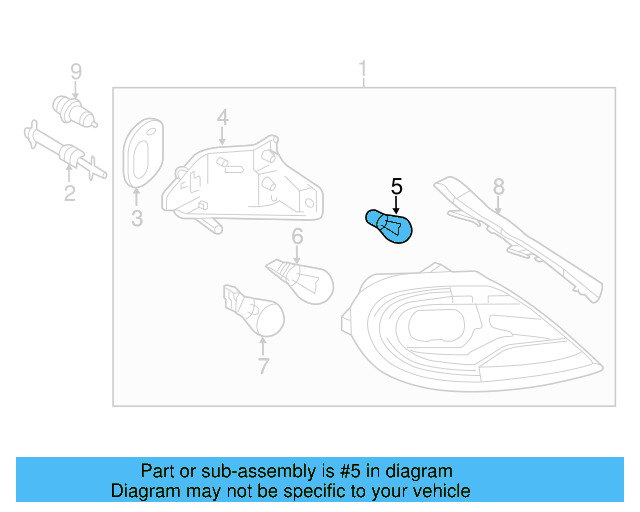 9
1
4
2
3
5
8
6
7

Part or sub-assembly is #5 in diagram
Diagram may not be specific to your vehicle