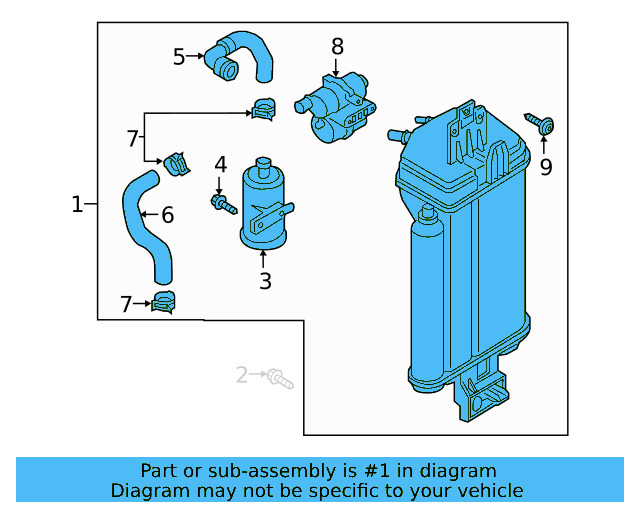 5
8
7
4
9
1
6
3
7
2

Part or sub-assembly is #1 in diagram
Diagram may not be specific to your vehicle