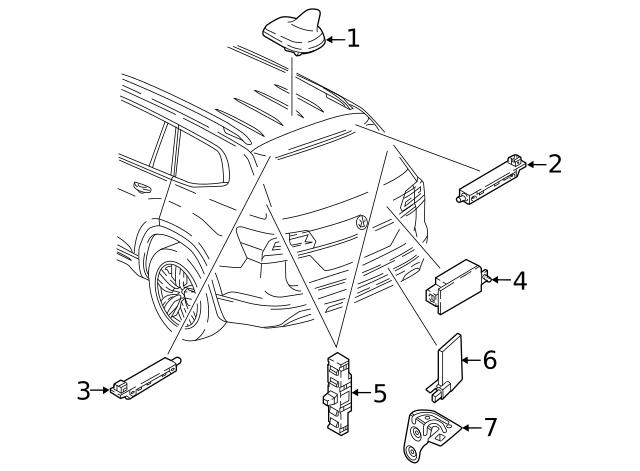 1
2
4
6
3
5
7