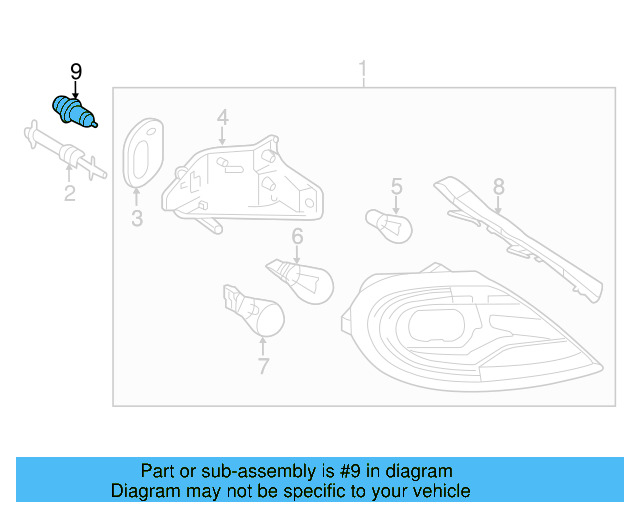 9
1
4
2
3
5
8
6
7

Part or sub-assembly is #9 in diagram
Diagram may not be specific to your vehicle