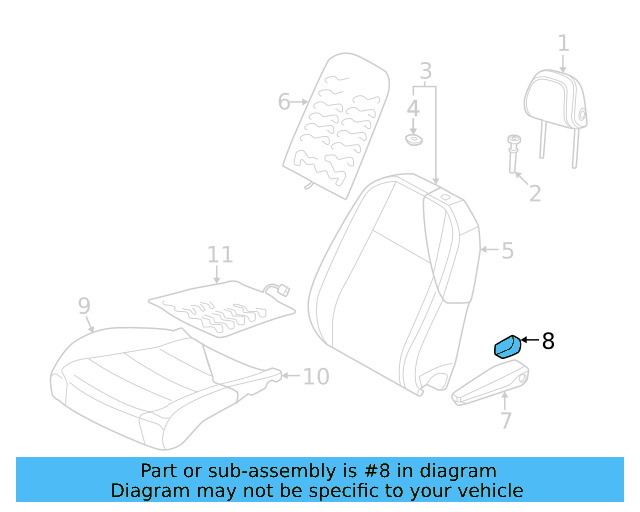 1
3
6
4
2
5
11
9
8
10
7

Part or sub-assembly is #8 in diagram
Diagram may not be specific to your vehicle